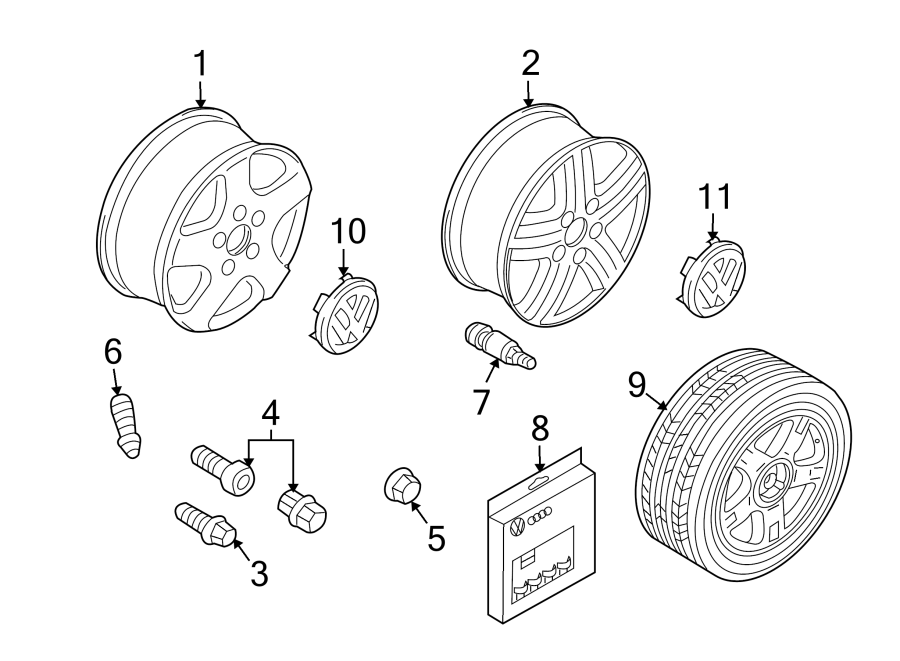 1
2
10
11
6
7
9
4
8
5
3