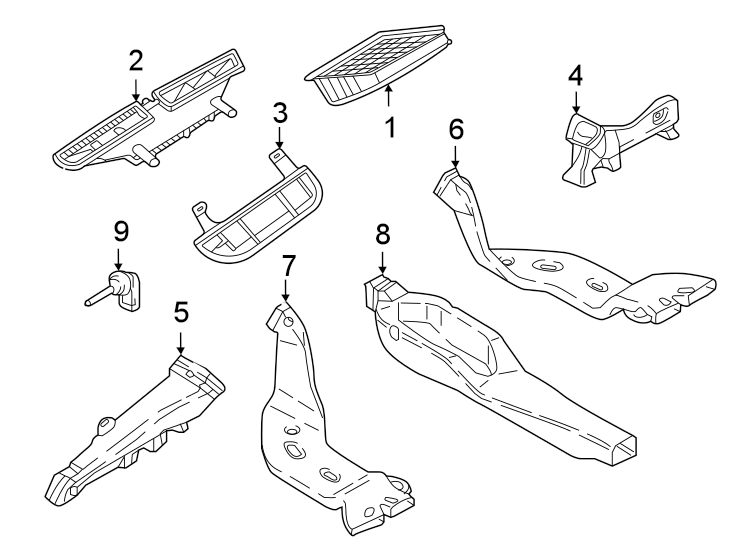 2
1
4
3
6
9
8
7
5