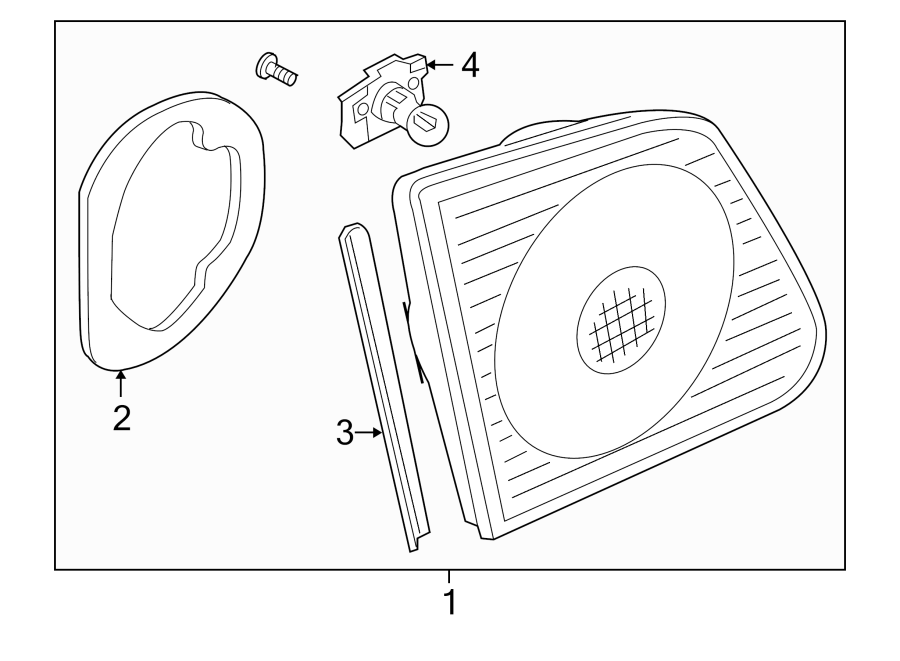 4
2
3
1