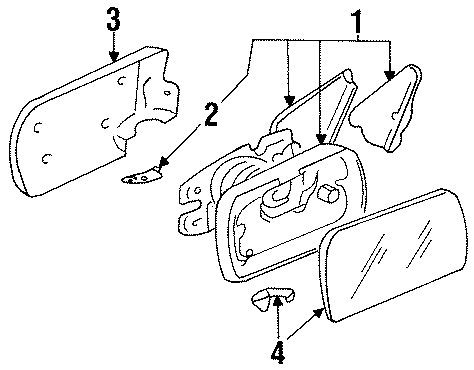 3
1
2
4