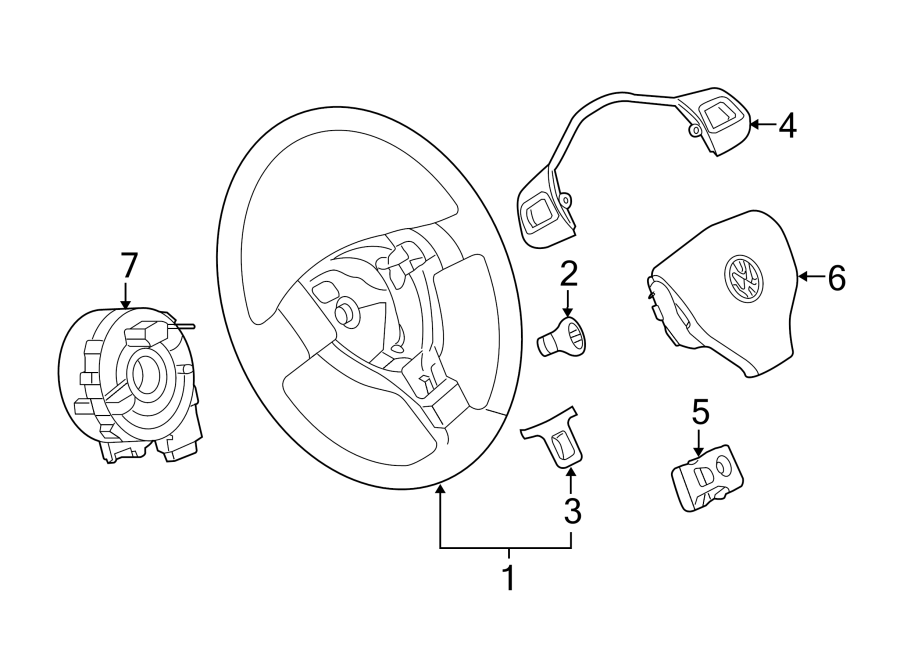 7
4
2
6
5
3
1