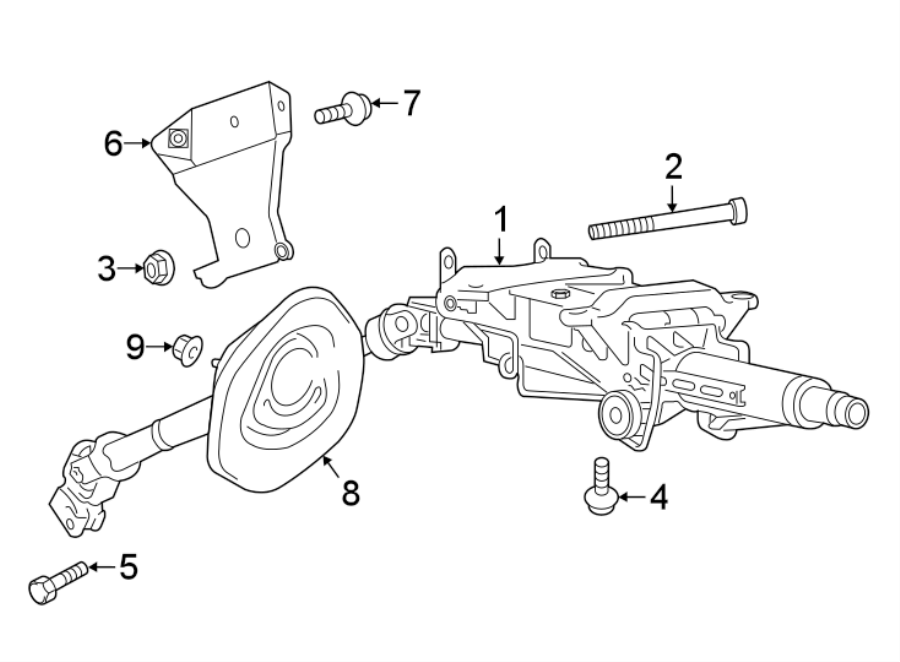 7
6
2
1
3
9
8
4
5