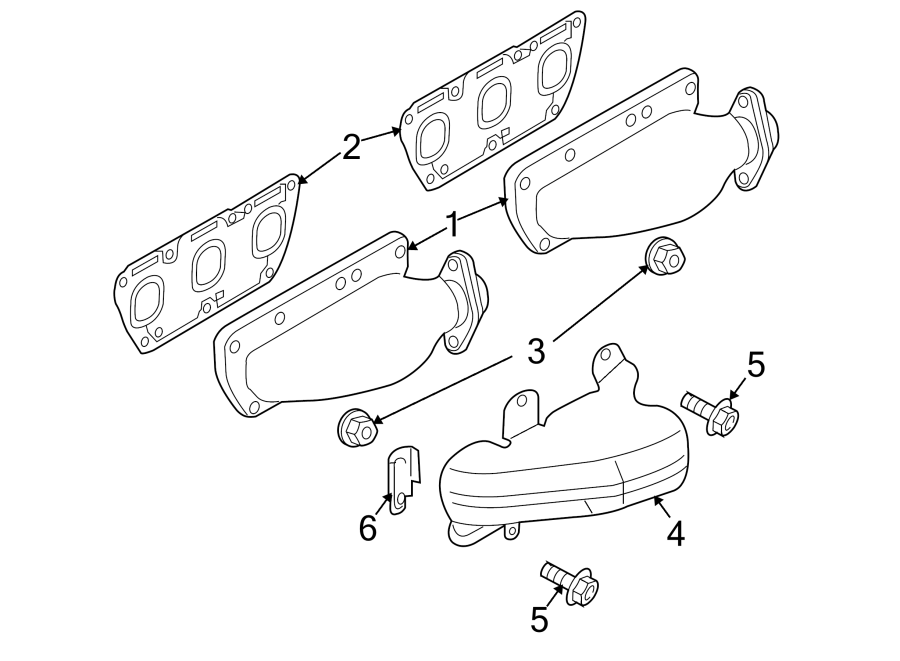 2
1
3
5
6
4
5