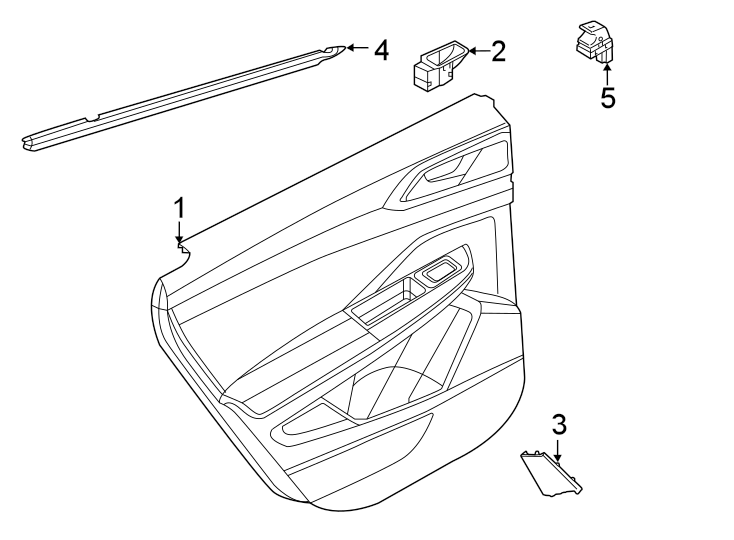 4
2
5
1
3