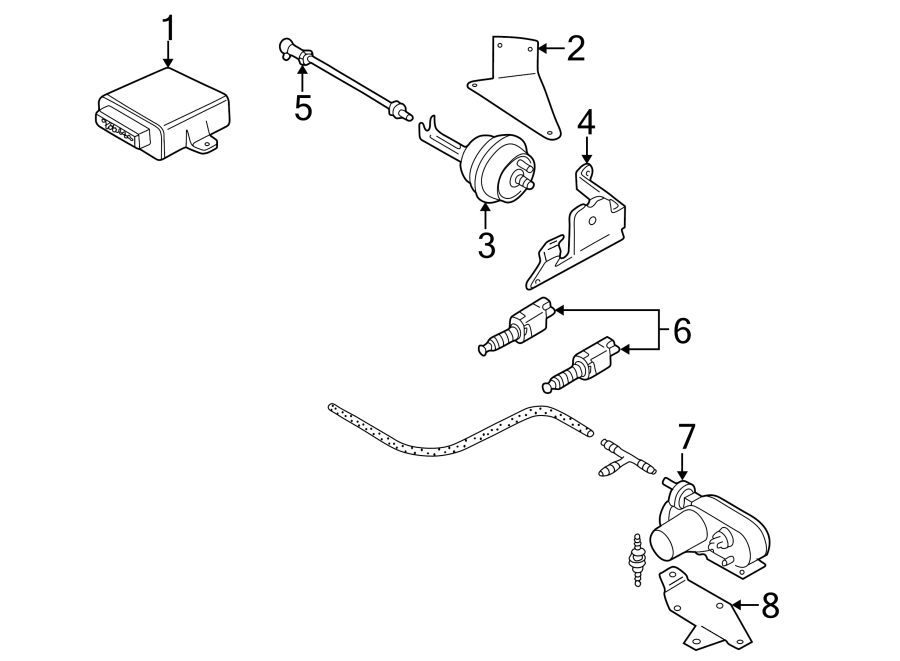 1
5
2
4
3
6
7
8