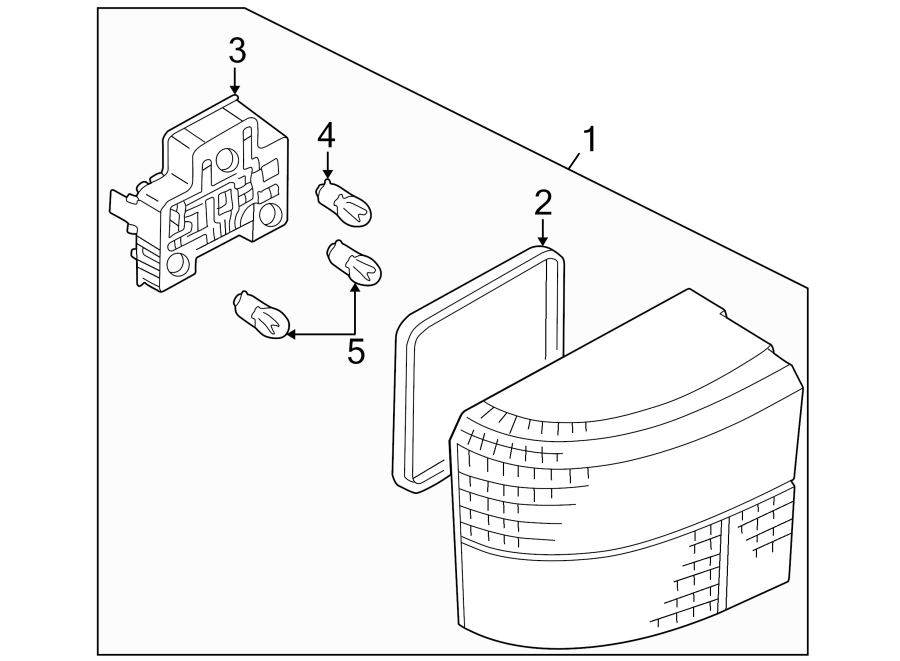 3
4
1
2
5