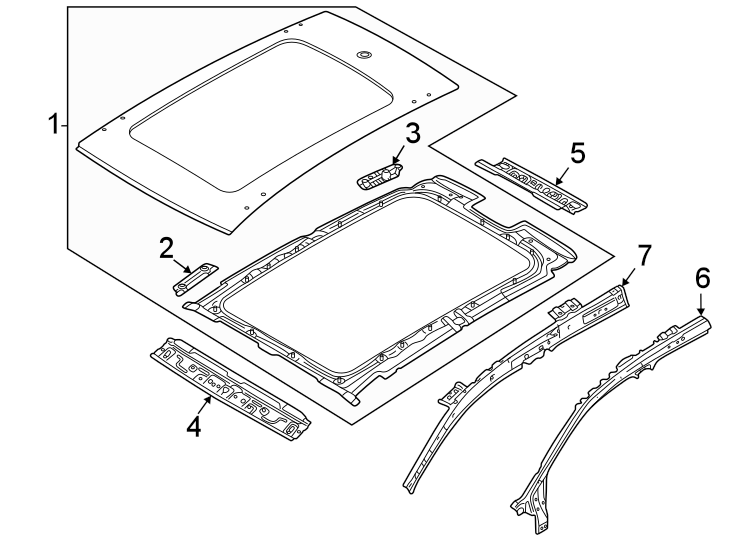 1
3
5
2
7
6
4