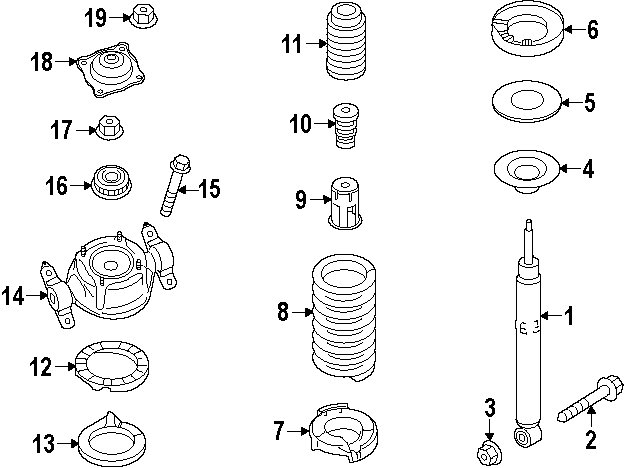 19
18
17
16
15
14
12
13
11
10
9
8
7
6
5
4
1
3
2