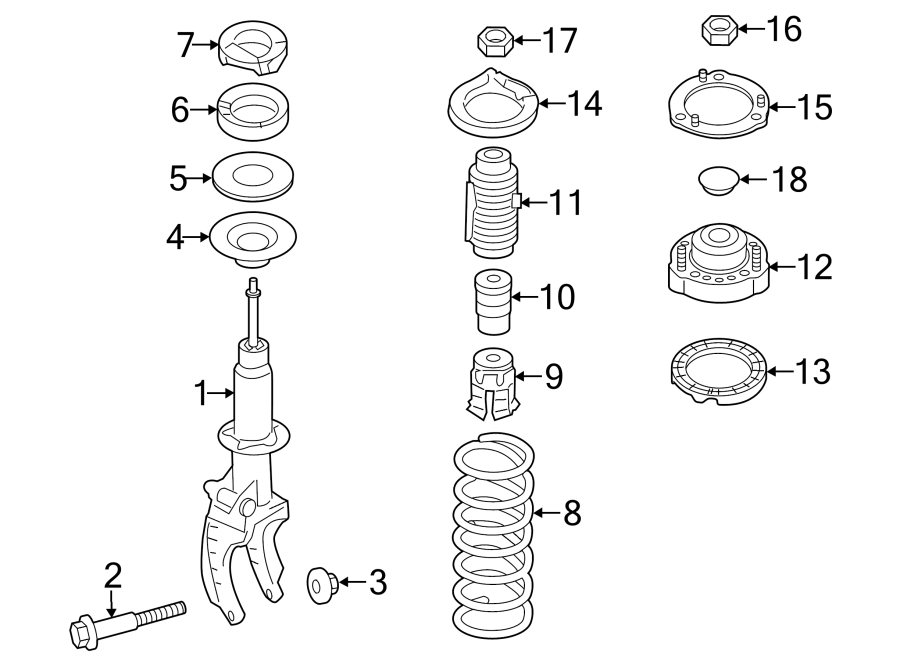 7
6
5
4
1
2
3
17
14
11
10
9
8
16
15
18
12
13