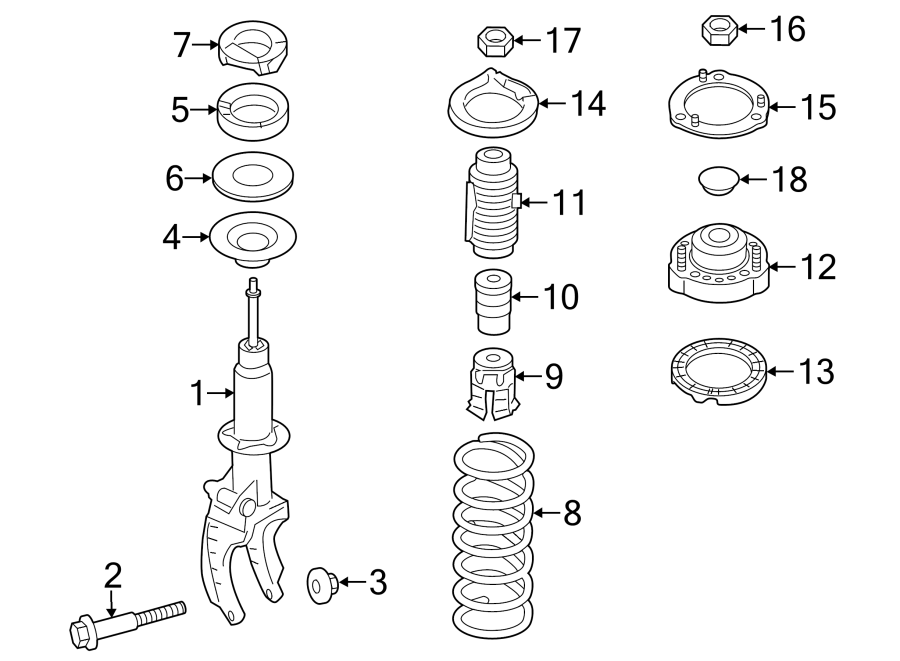 7
5
6
4
1
2
3
17
14
11
10
9
8
16
15
18
12
13