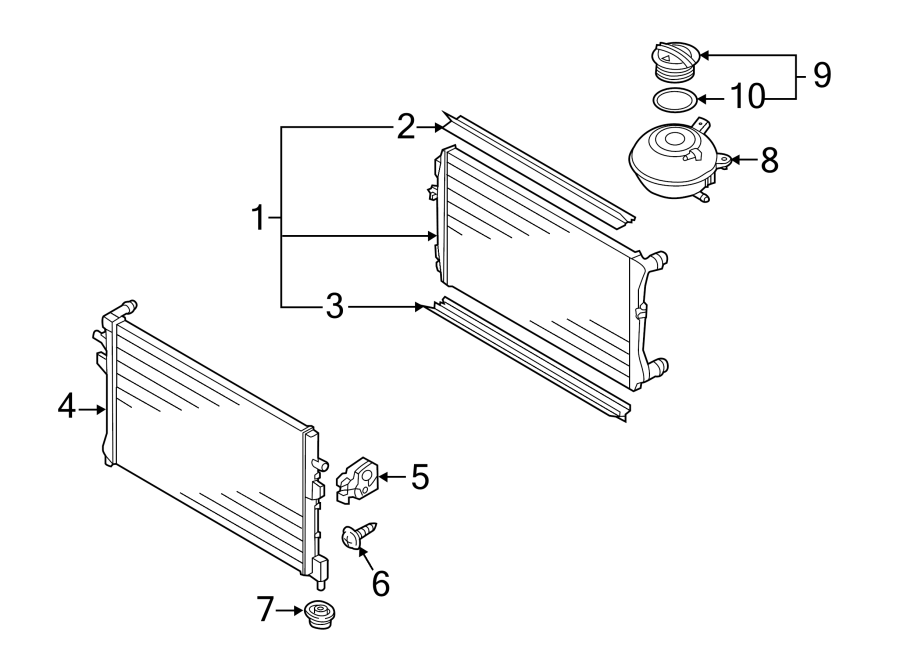 9
10
2
8
1
3
4
5
6
7