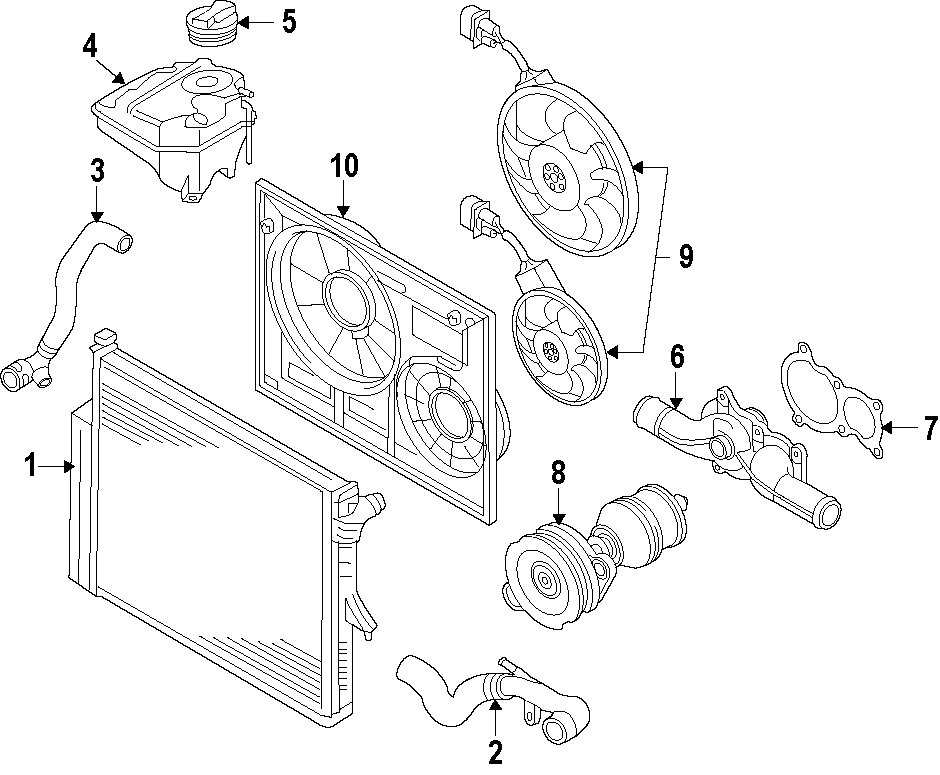 5
4
3
10
9
6
7
1
8
2