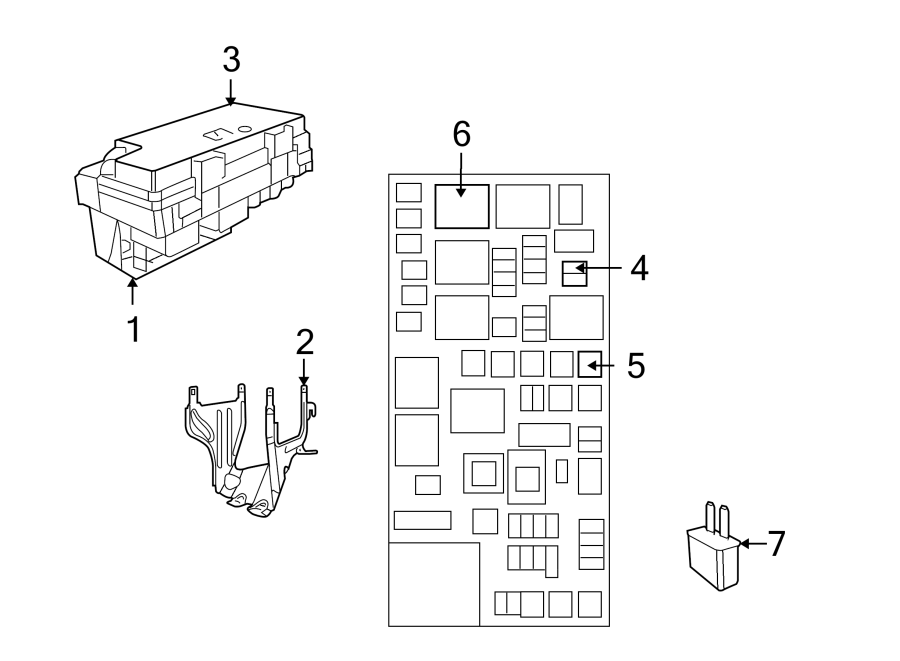 3
1
2
6
4
5
7