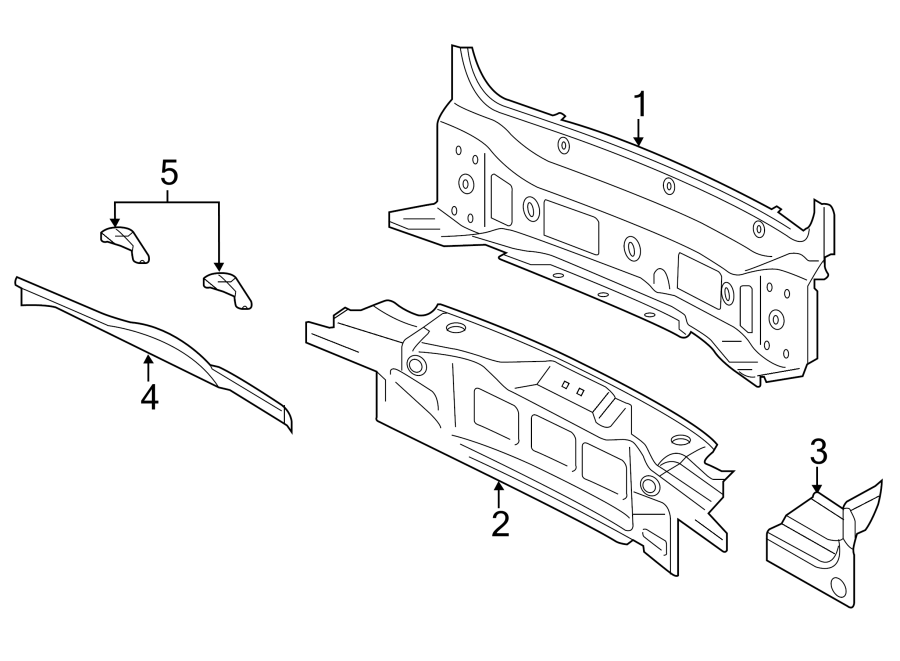 1
5
4
2
3