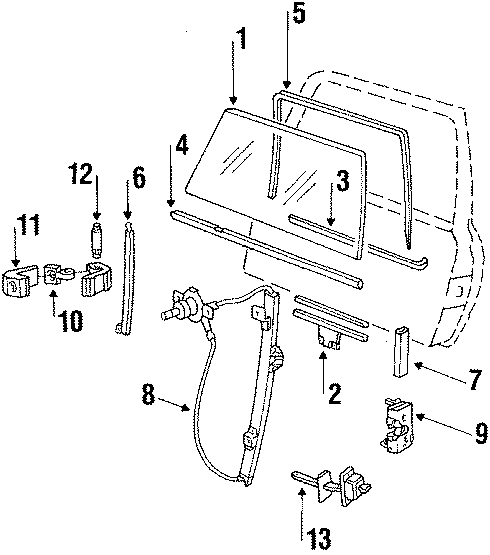 5
1
4
12
6
3
11
10
8
2
7
9
13