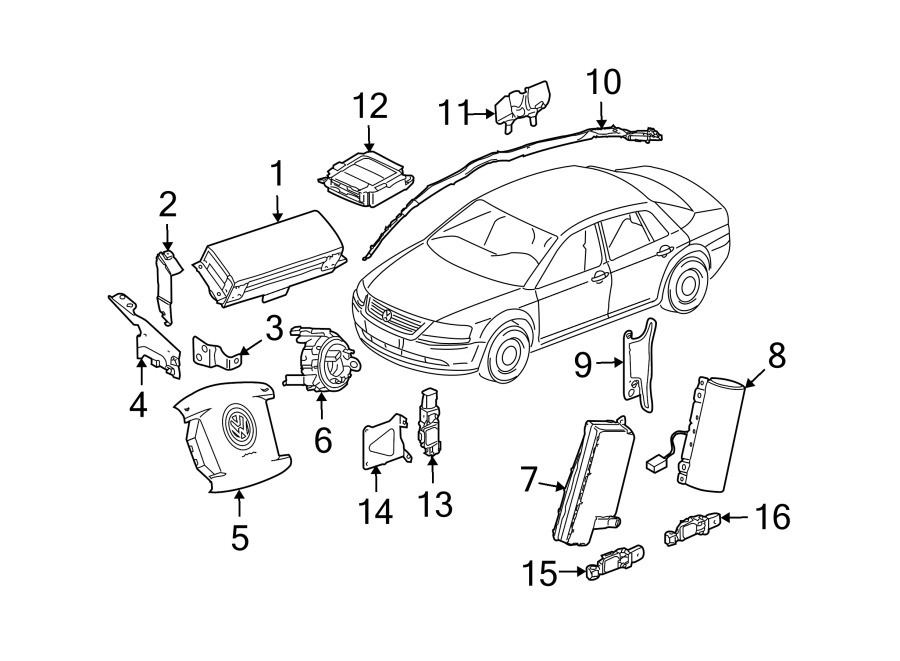 12
11
10
1
2
3
4
6
9
8
5
14
13
7
16
15