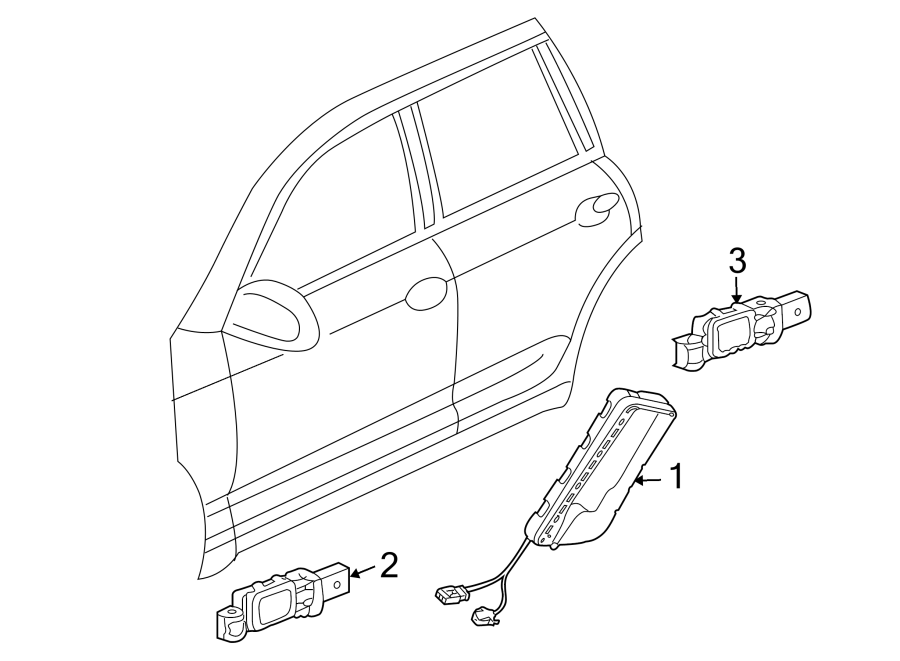 3
1
2