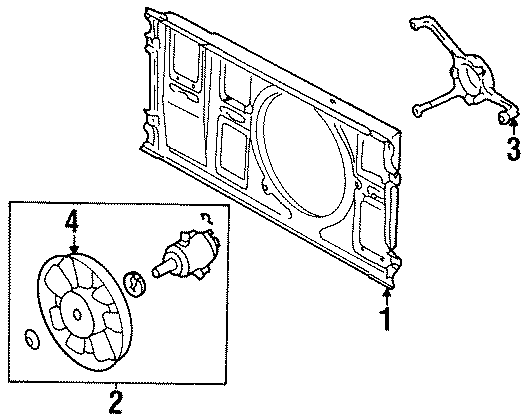 3
4
1
2