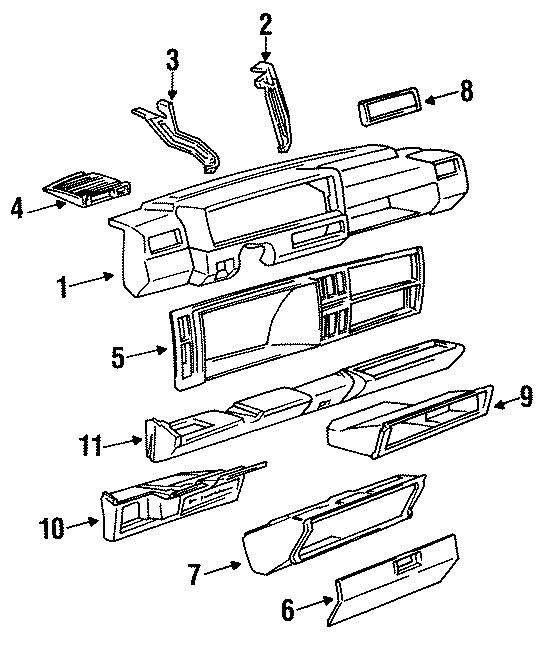 2
3
8
4
1
5
9
11
10
7
6