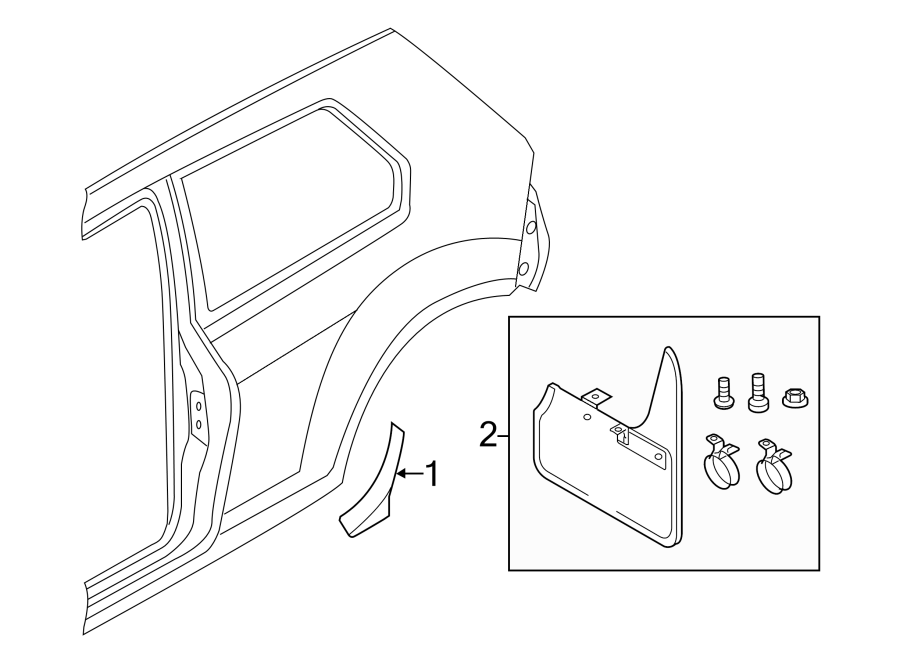 1
2