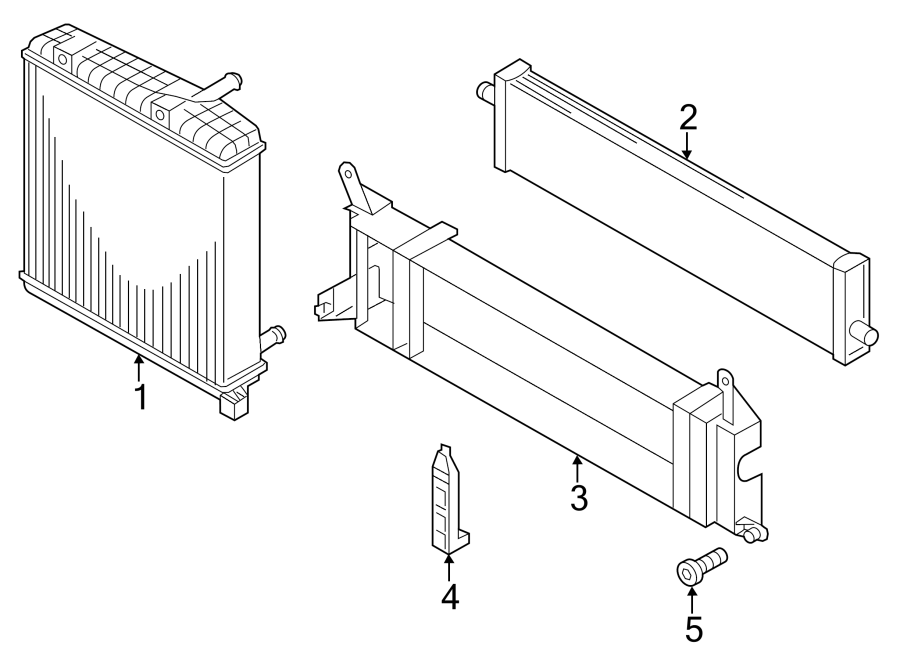 2
1
3
4
5