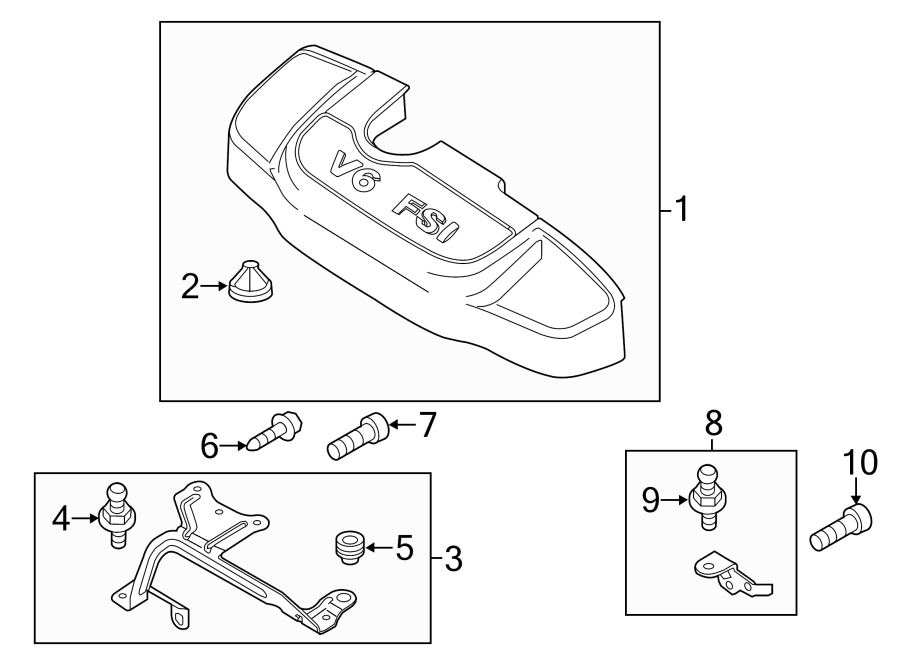 V6 FSI

1
2
6
7
8
4
5
3
9
10