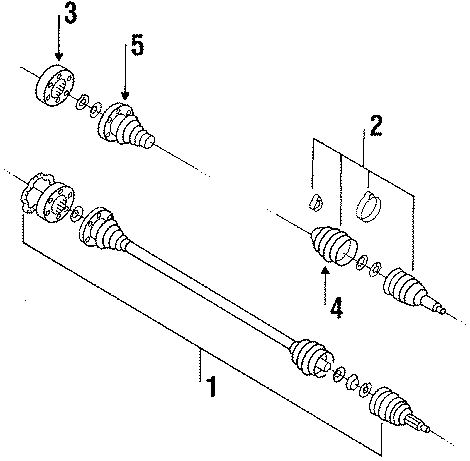 3
5
2
4
1