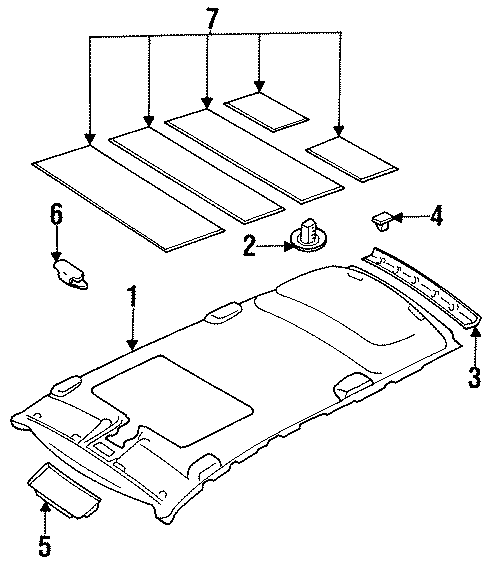 7
6
4
2
1
3
5