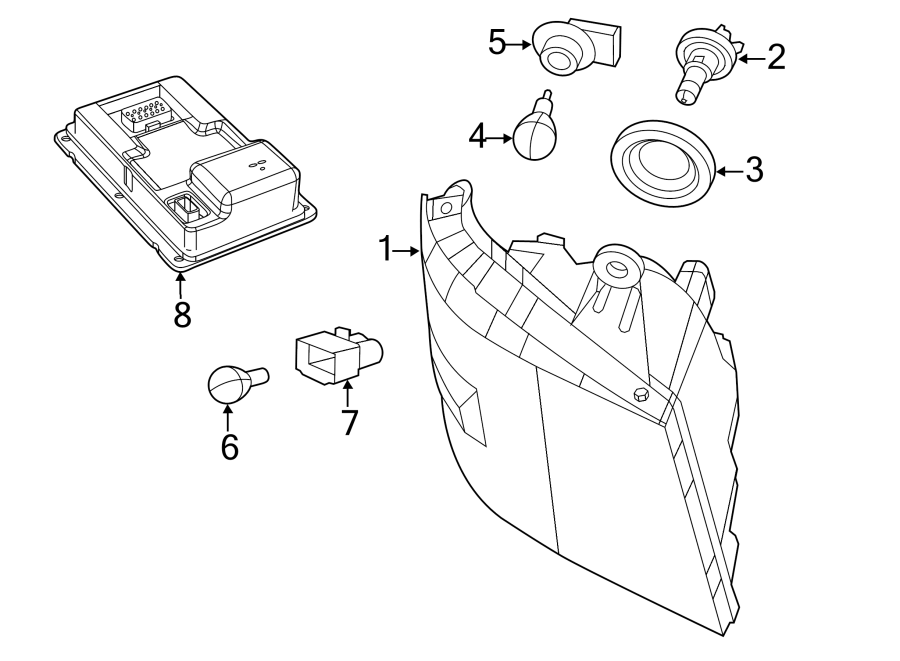 5
2
4
3
1
8
7
6