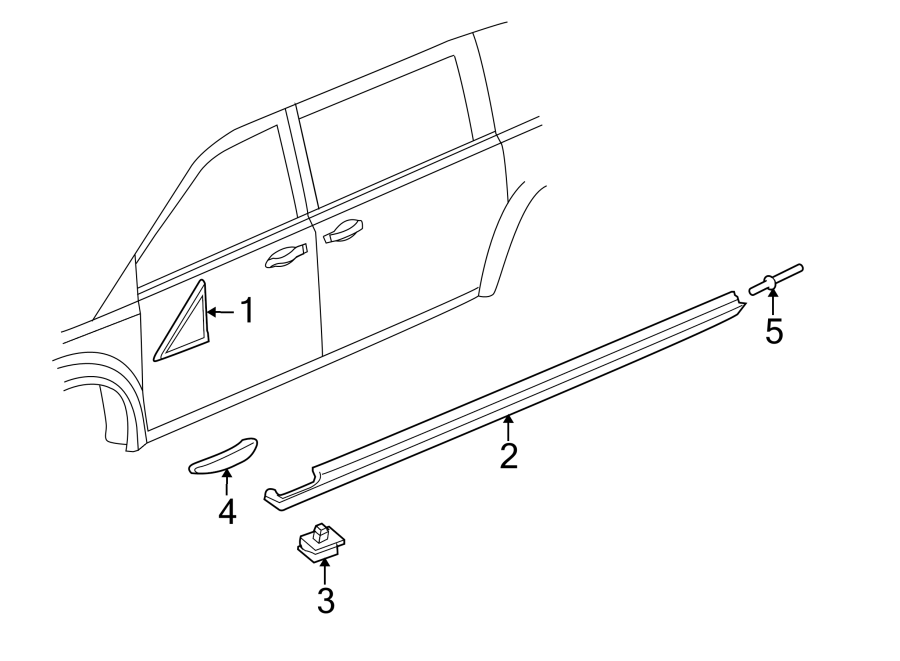 1
5
2
4
3