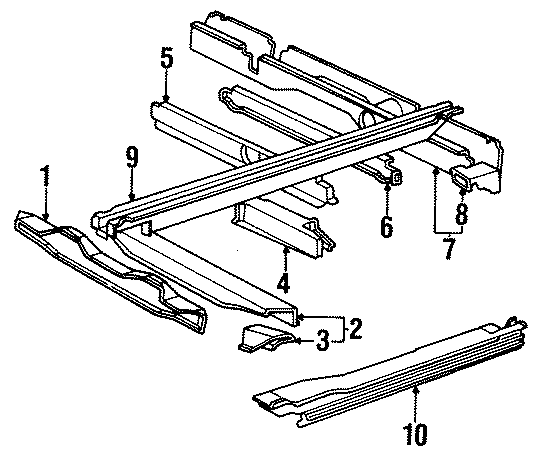 5
9
1
6
8
7
4
2
3
10