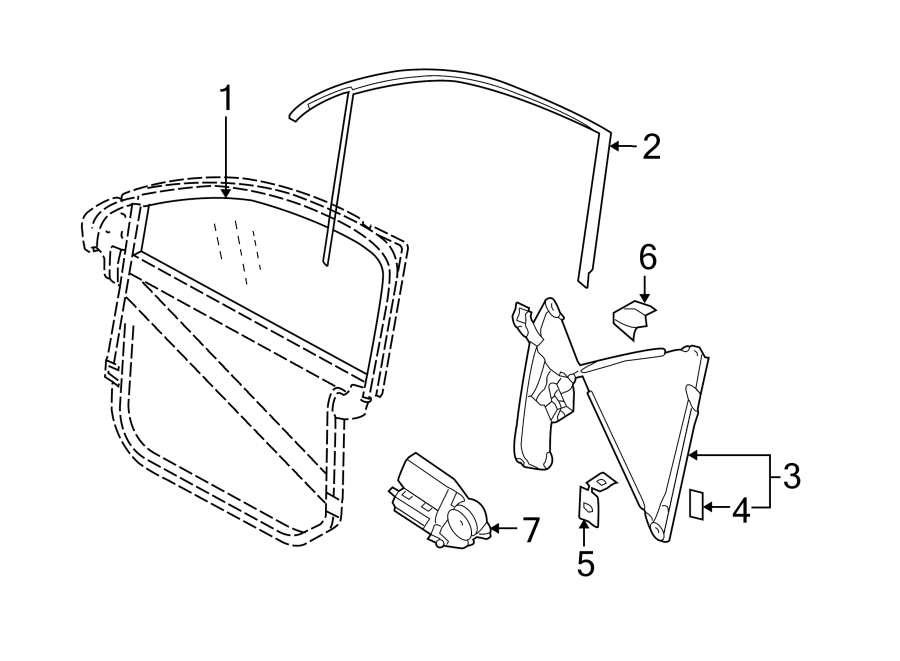 1
2
6
3
4
7
5