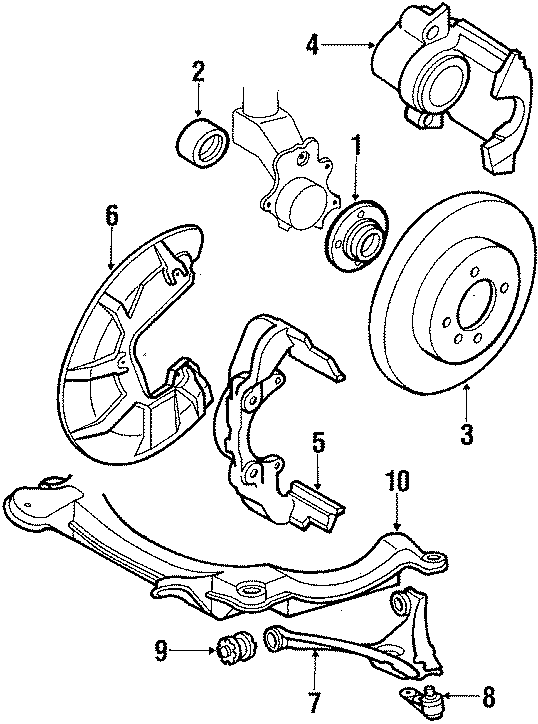 4
2
1
6
3
5
10
9
7
8