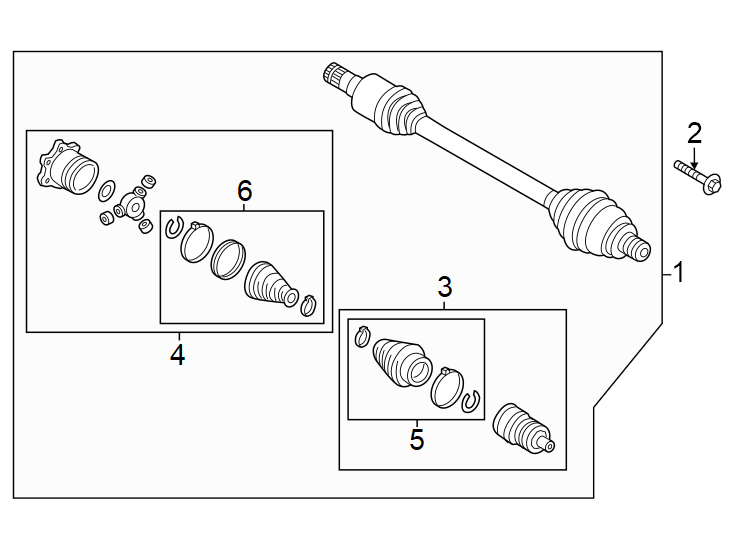 2
6
1
3
4
5