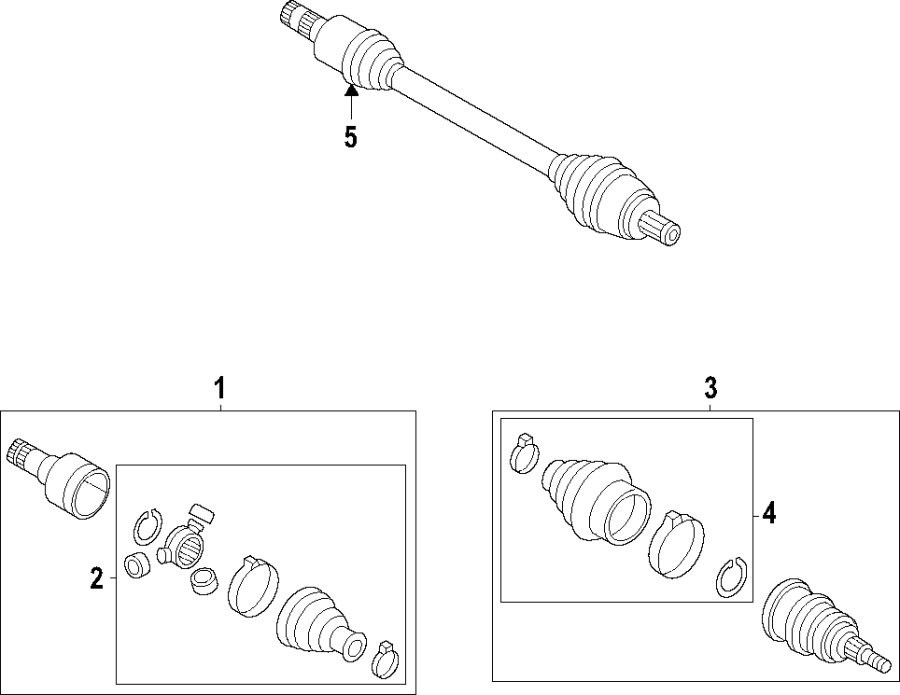 5

1

2

3

4