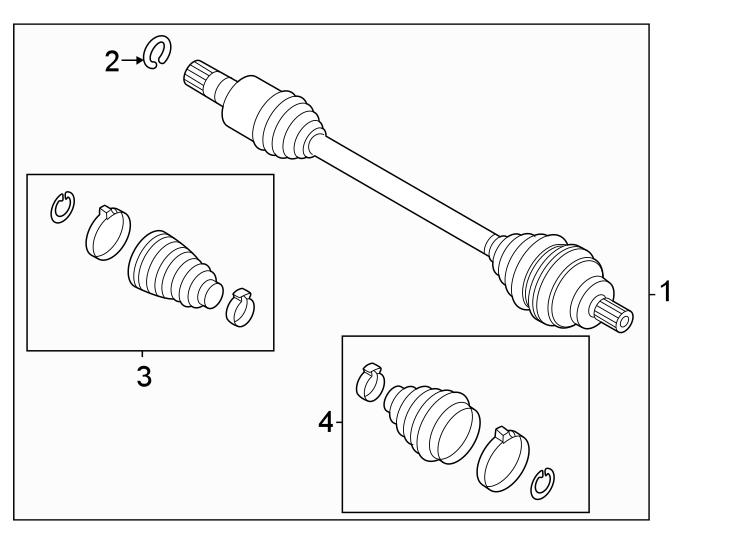 2
1
3
4