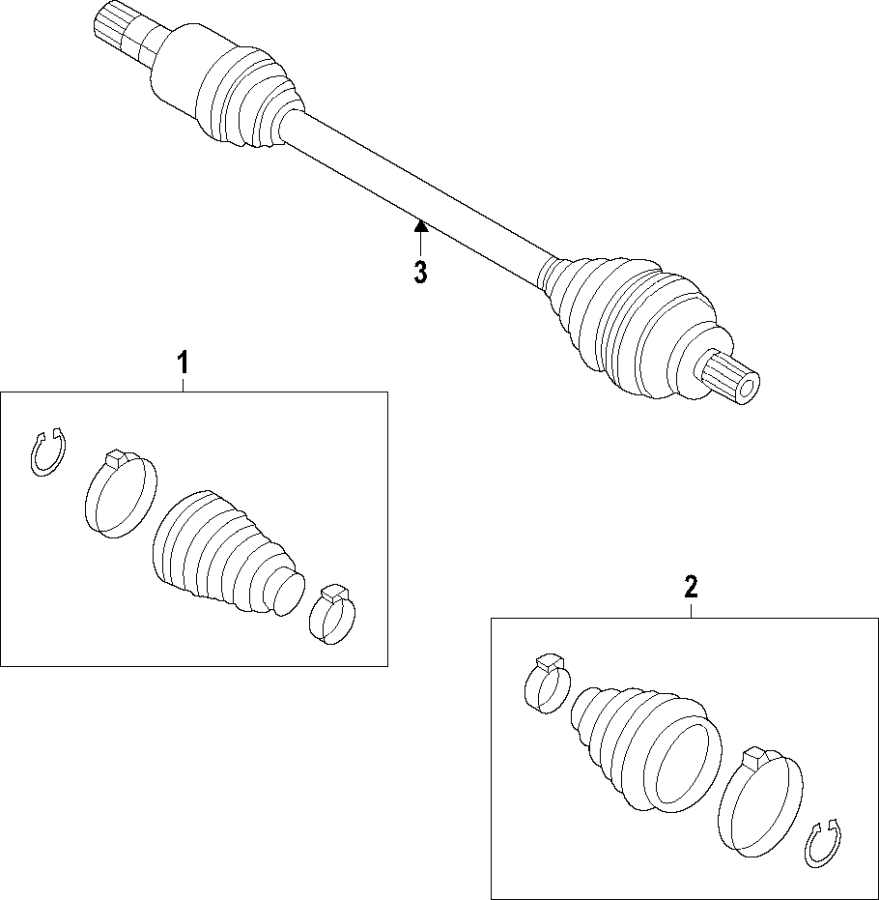 3

1

2