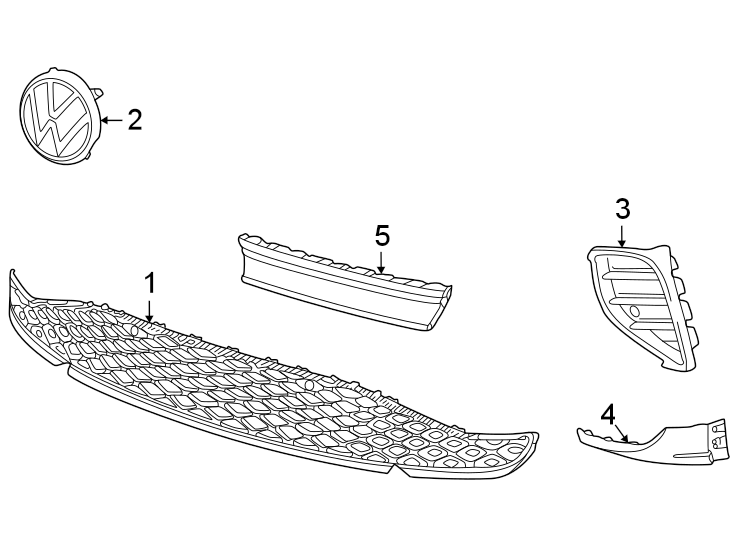 2
5
3
1
4