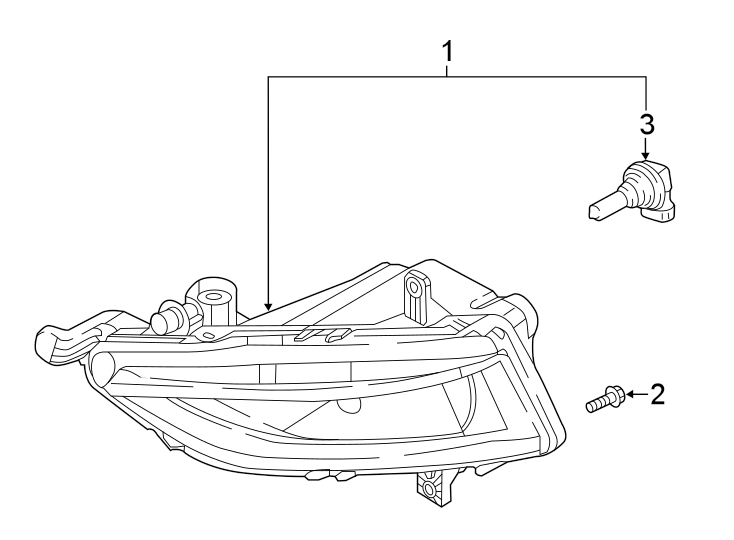 1
3
2