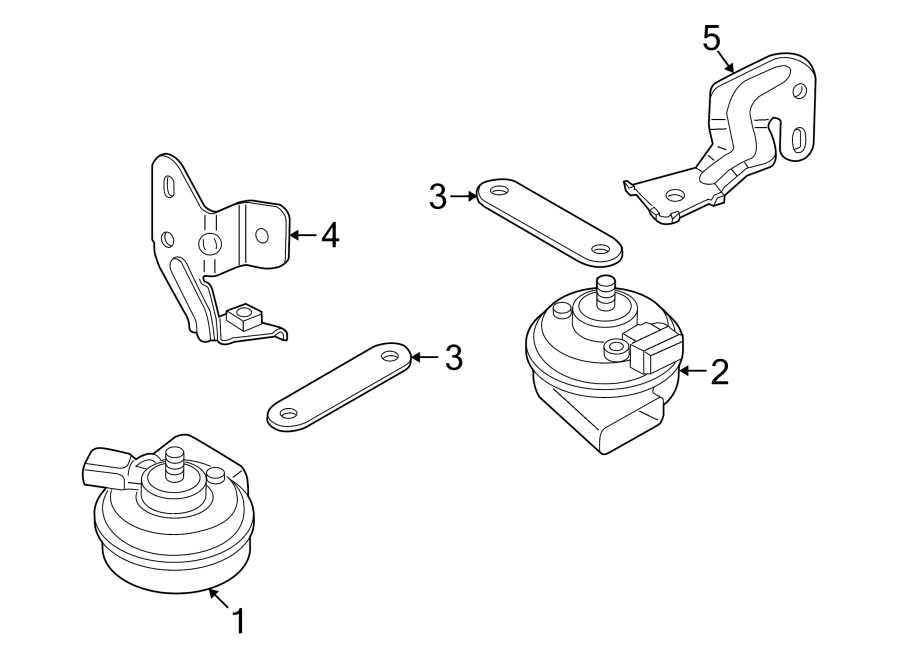 5
3
4
3
2
1