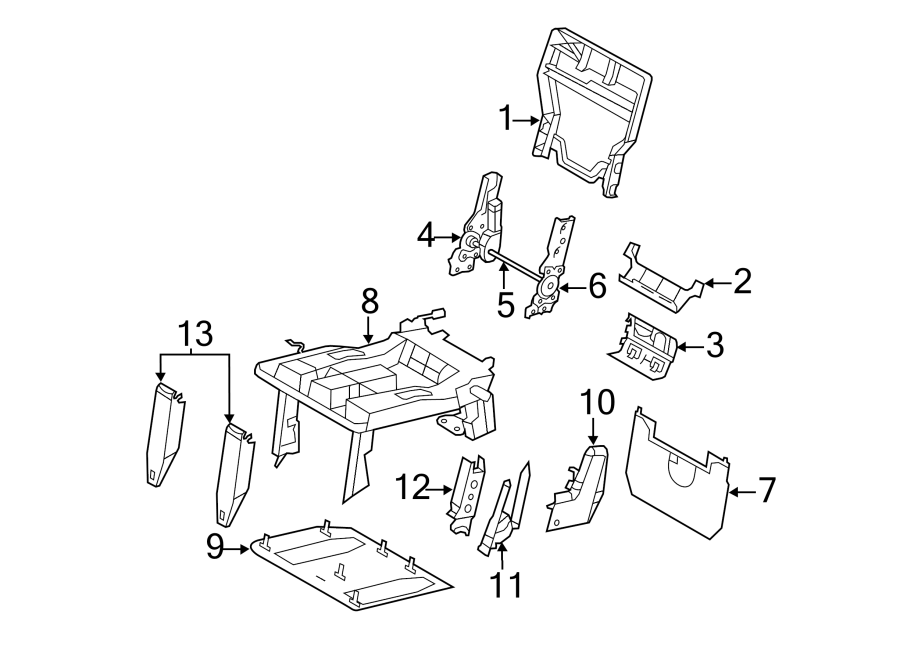 1
4
5
6
2
3
8
13
10
7
12
9
11