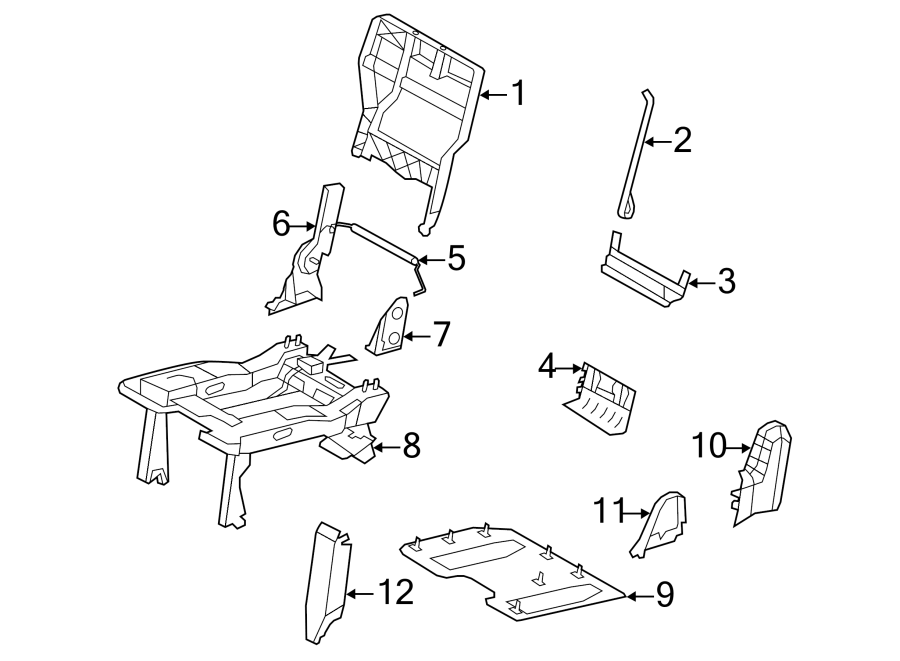 1
2
6
5
3
7
4
8
10
11
12
9