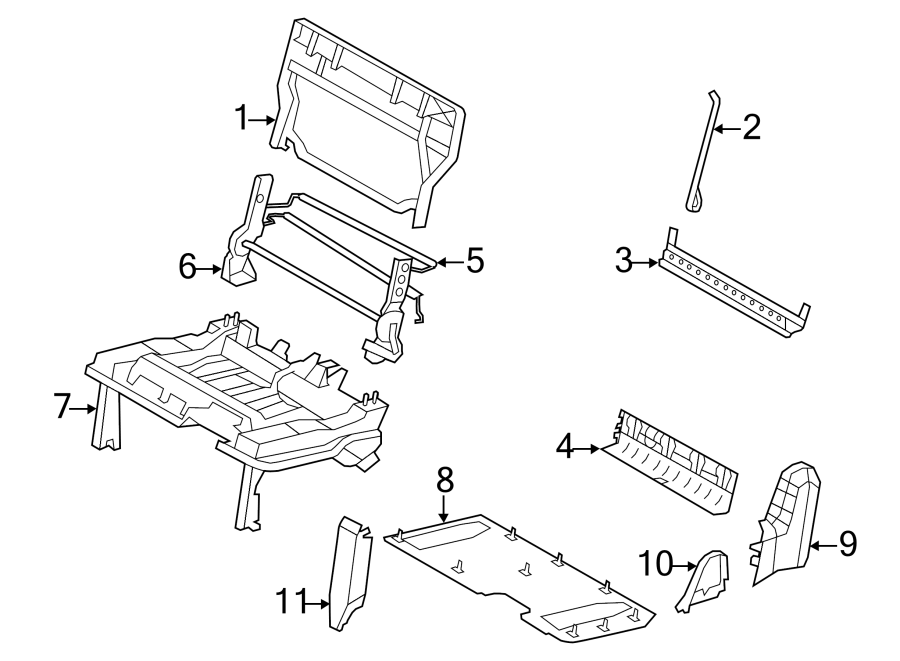 1
2
6
5
3
7
4
8
9
10
11