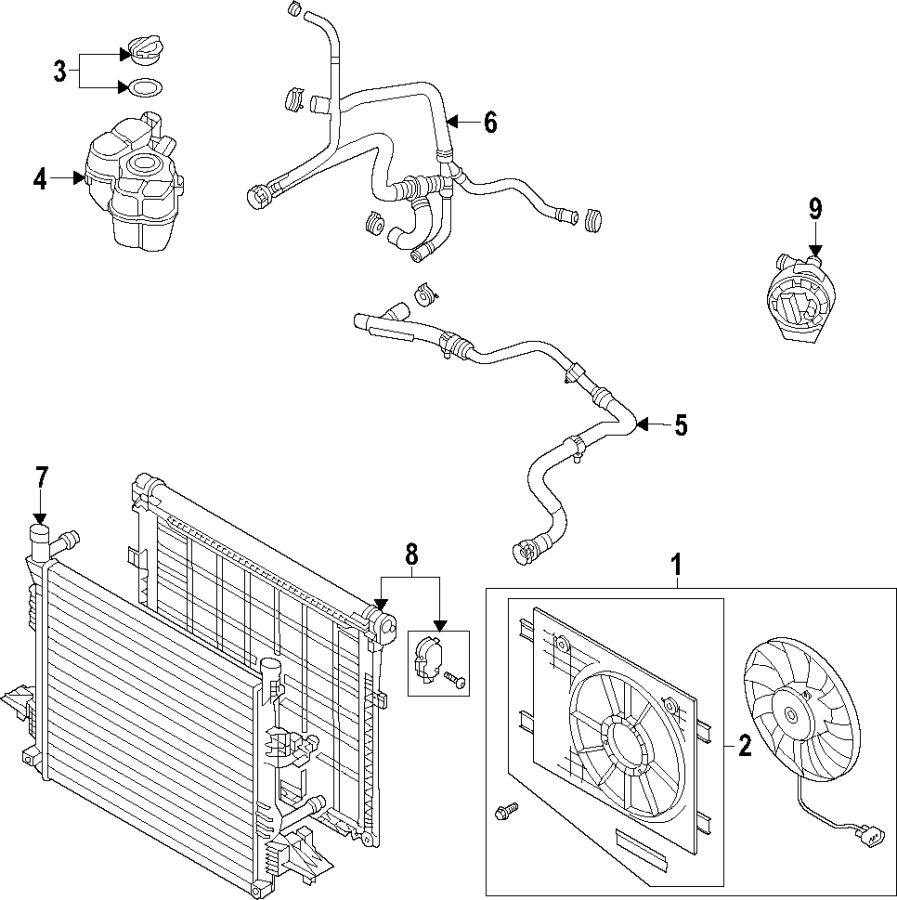 3
4
6
9
5
7
8
1
2