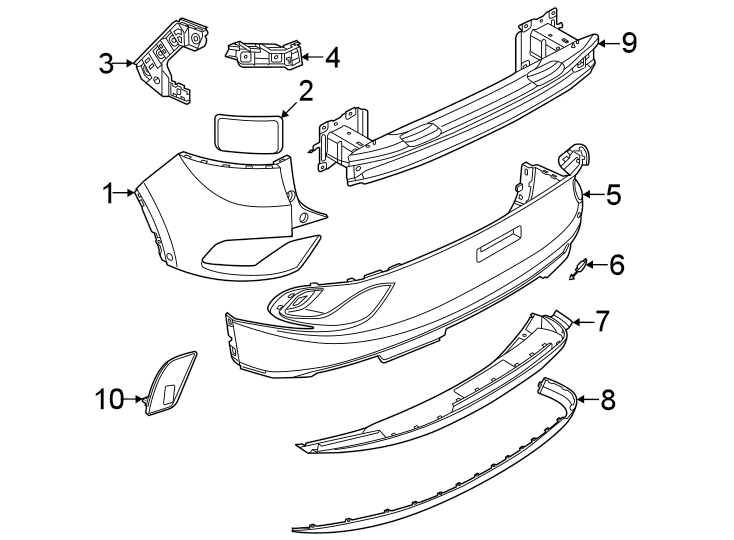 3
4
9
2
1
5
6
7
10
8