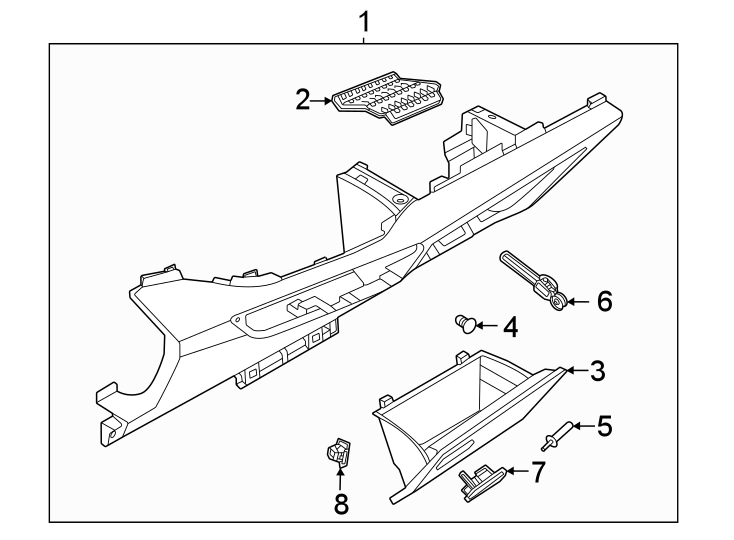 1
2
6
4
3
5
7
8