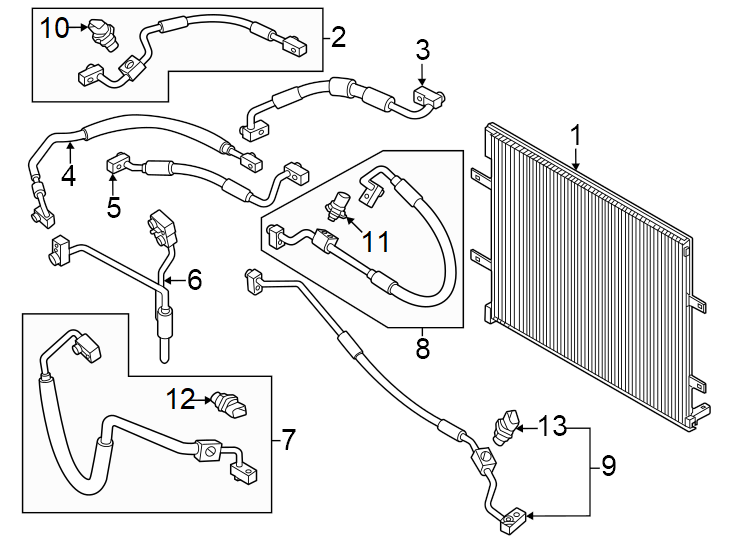 10
2
3
1
4
5
11
6
8
12
7
13
9