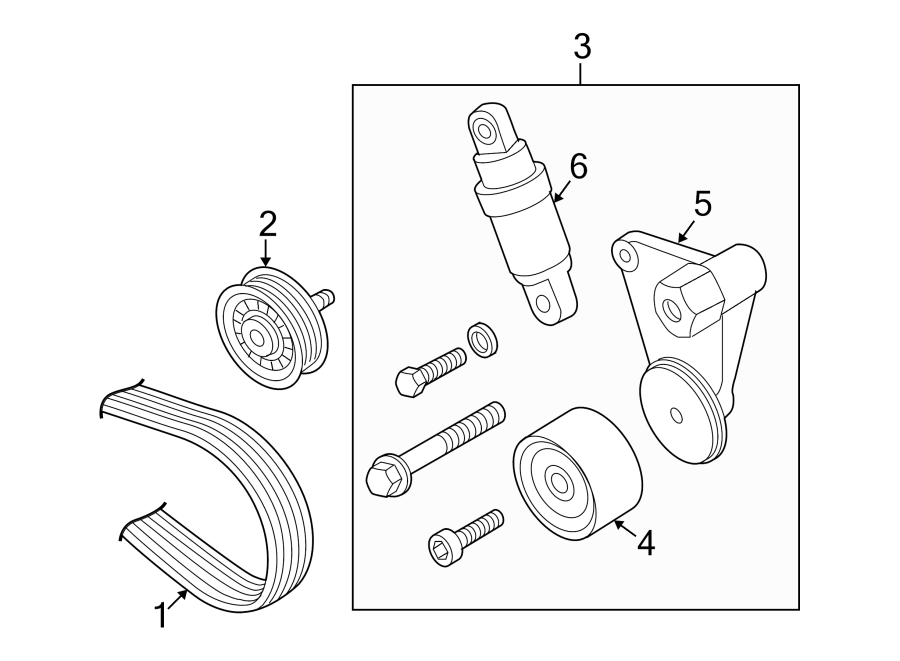 3
6
5
2
4
1