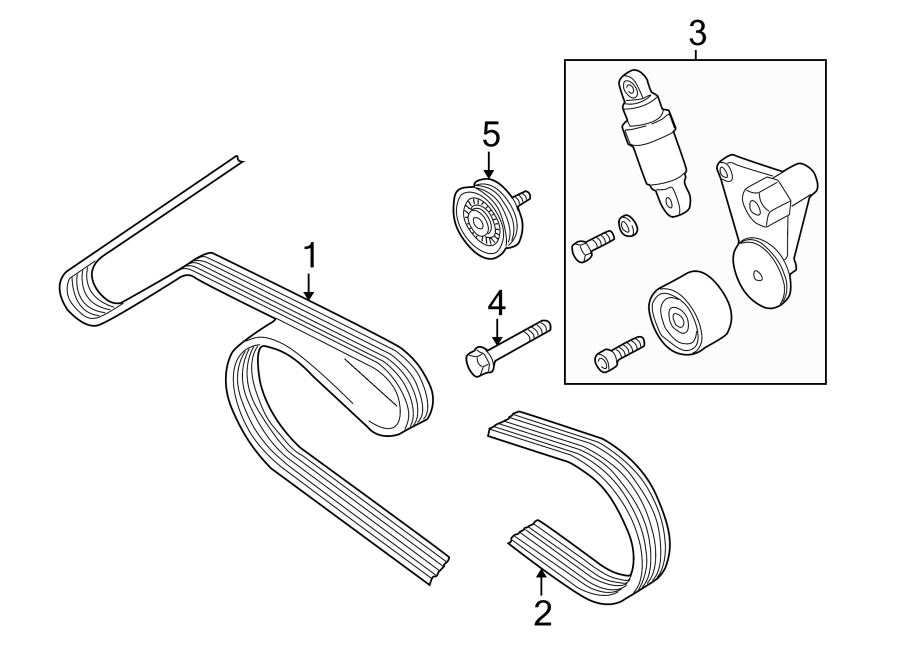 3
5
1
4
2