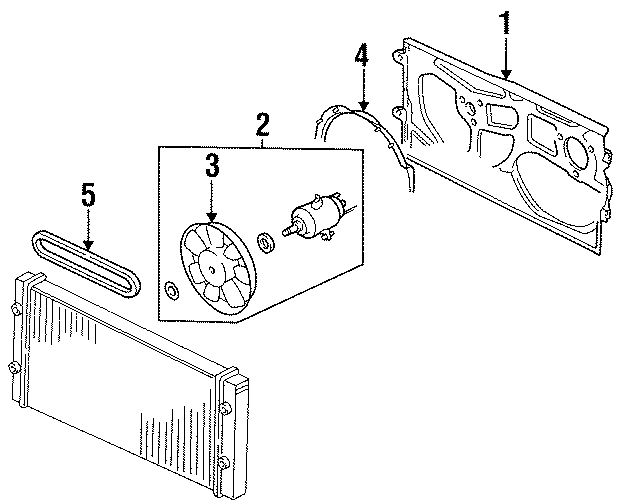 1
4
2
3
5